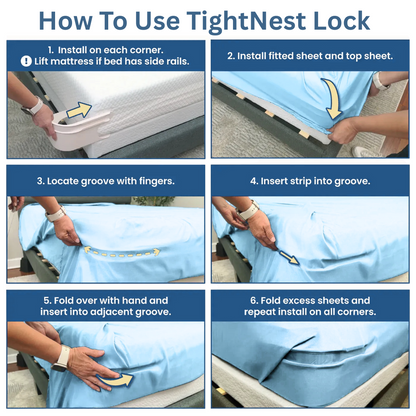 How To Use TightNest Lock

1. Install on each corner.
! Lift mattress if bed has side rails.

2. Install fitted sheet and top sheet.

3. Locate groove with fingers.

4. Insert strip into groove.

5. Fold over with hand and insert into adjacent groove.

6. Fold excess sheets and repeat install on all corners.